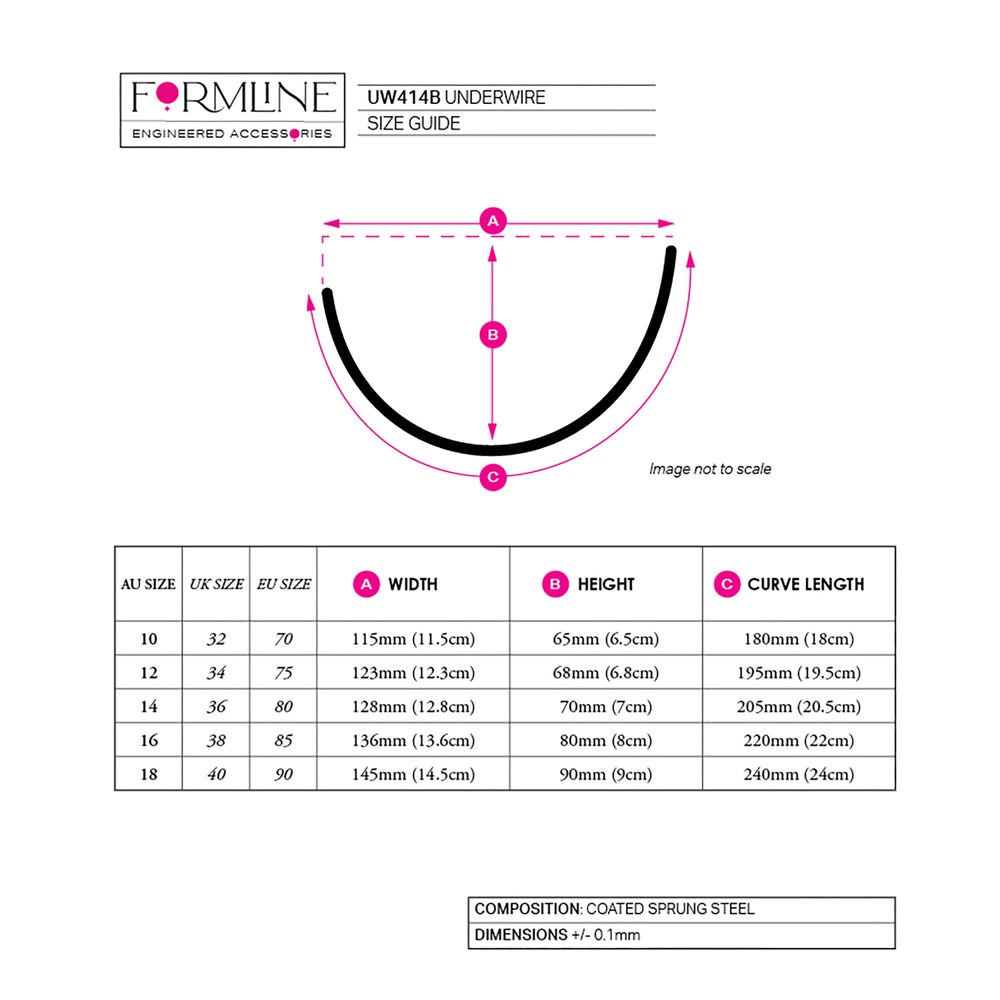 FORMLINE
ENGINEERED ACCESSORIES

UW414B UNDERWIRE
SIZE GUIDE

A
B
C

Image not to scale

| AU SIZE | UK SIZE | EU SIZE | A WIDTH | B HEIGHT | C CURVE LENGTH |
|---|---|---|---|---|---|
| 10 | 32 | 70 | 115mm (11.5cm) | 65mm (6.5cm) | 180mm (18cm) |
| 12 | 34 | 75 | 123mm (12.3cm) | 68mm (6.8cm) | 195mm (19.5cm) |
| 14 | 36 | 80 | 128mm (12.8cm) | 70mm (7cm) | 205mm (20.5cm) |
| 16 | 38 | 85 | 136mm (13.6cm) | 80mm (8cm) | 220mm (22cm) |
| 18 | 40 | 90 | 145mm (14.5cm) | 90mm (9cm) | 240mm (24cm) |

COMPOSITION: COATED SPRUNG STEEL
DIMENSIONS +/- 0.1mm