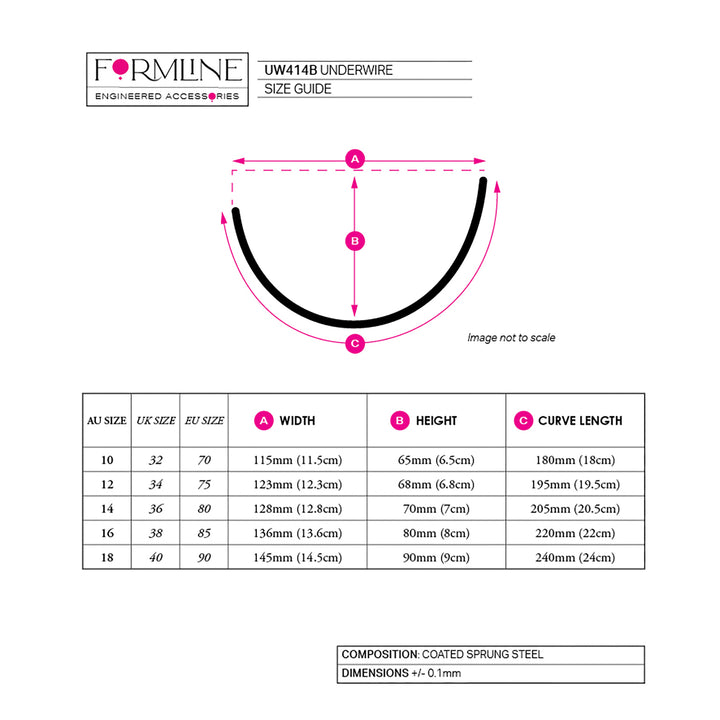 FORMLINE
ENGINEERED ACCESSORIES

UW414B UNDERWIRE
SIZE GUIDE

A
B
C

Image not to scale

| AU SIZE | UK SIZE | EU SIZE | A WIDTH | B HEIGHT | C CURVE LENGTH |
|---|---|---|---|---|---|
| 10 | 32 | 70 | 115mm (11.5cm) | 65mm (6.5cm) | 180mm (18cm) |
| 12 | 34 | 75 | 123mm (12.3cm) | 68mm (6.8cm) | 195mm (19.5cm) |
| 14 | 36 | 80 | 128mm (12.8cm) | 70mm (7cm) | 205mm (20.5cm) |
| 16 | 38 | 85 | 136mm (13.6cm) | 80mm (8cm) | 220mm (22cm) |
| 18 | 40 | 90 | 145mm (14.5cm) | 90mm (9cm) | 240mm (24cm) |

COMPOSITION: COATED SPRUNG STEEL
DIMENSIONS +/- 0.1mm